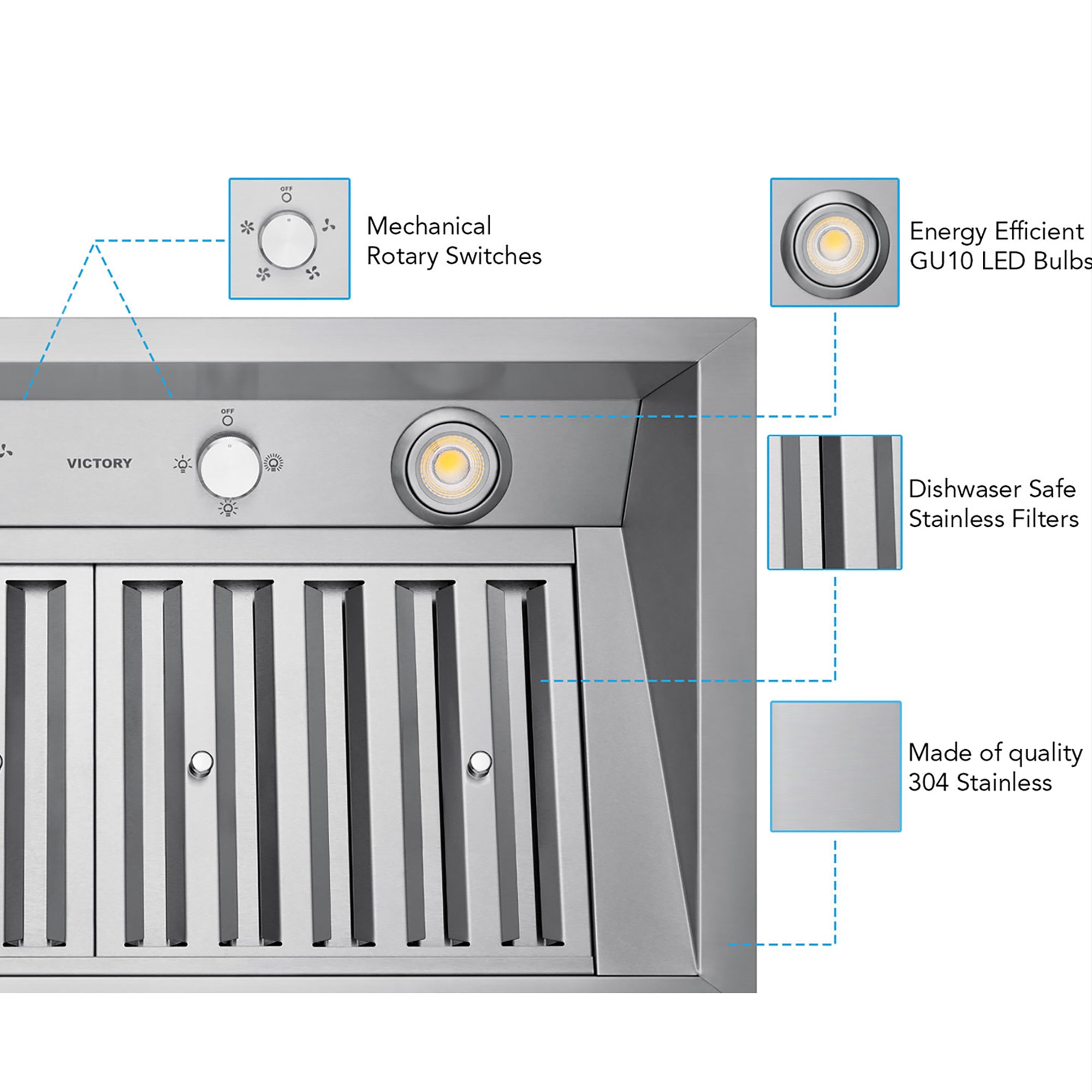 OFF

Mechanical Rotary Switches

Energy Efficient GU10 LED Bulbs

OFF

VICTORY

Dishwaser Safe Stainless Filters

Made of quality 304 Stainless