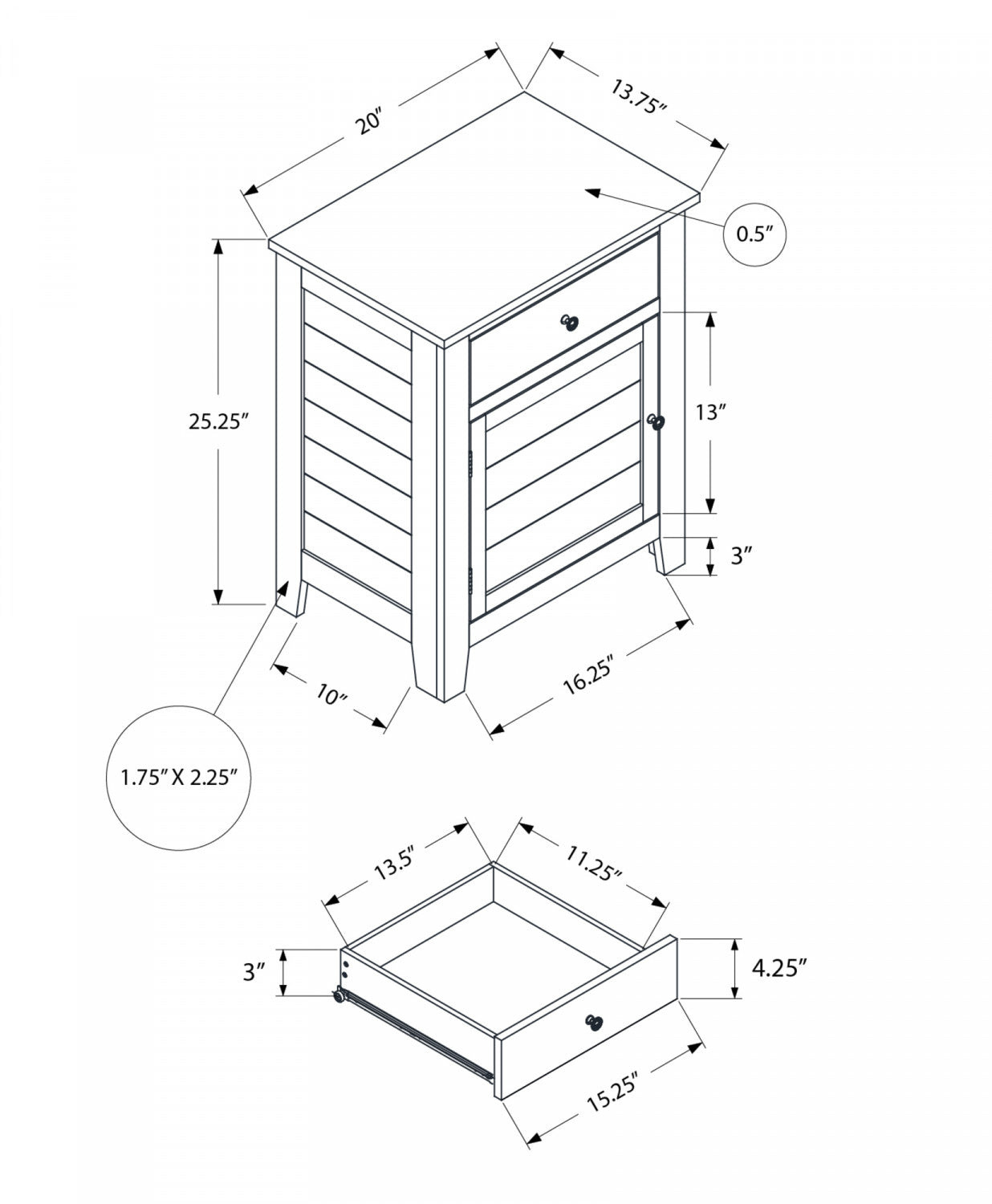 20″

13.75″

0.5″

25.25″

13″

3″

10″

16.25″

1.75″ X 2.25″

13.5″

11.25″

3″

4.25″

15.25″