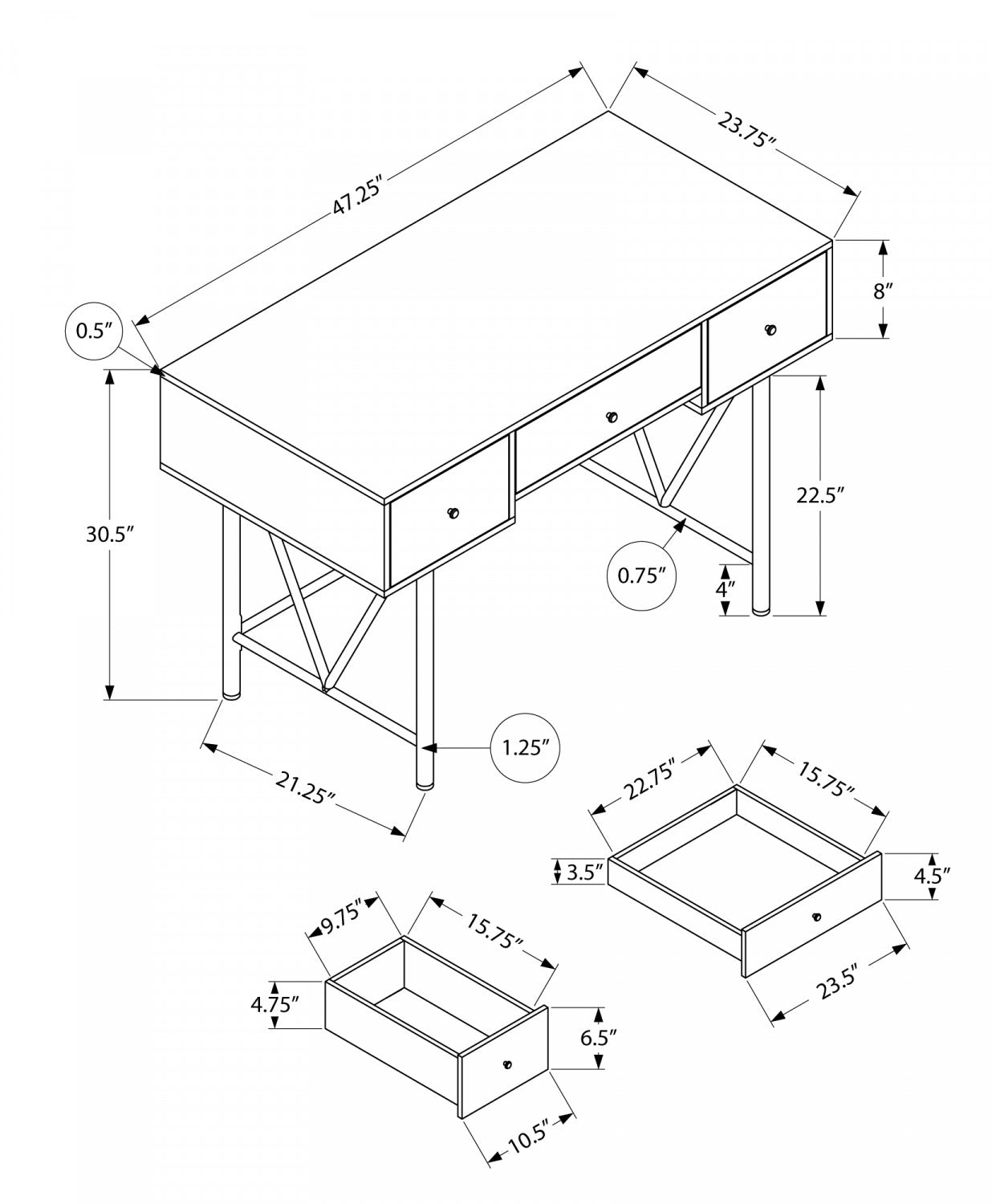 47.25″
23.75″
0.5″
8″
30.5″
22.5″
0.75″
4″
1.25″
21.25″
22.75″
15.75″
3.5″
4.5″
23.5″
9.75″
15.75″
4.75″
6.5″
10.5″