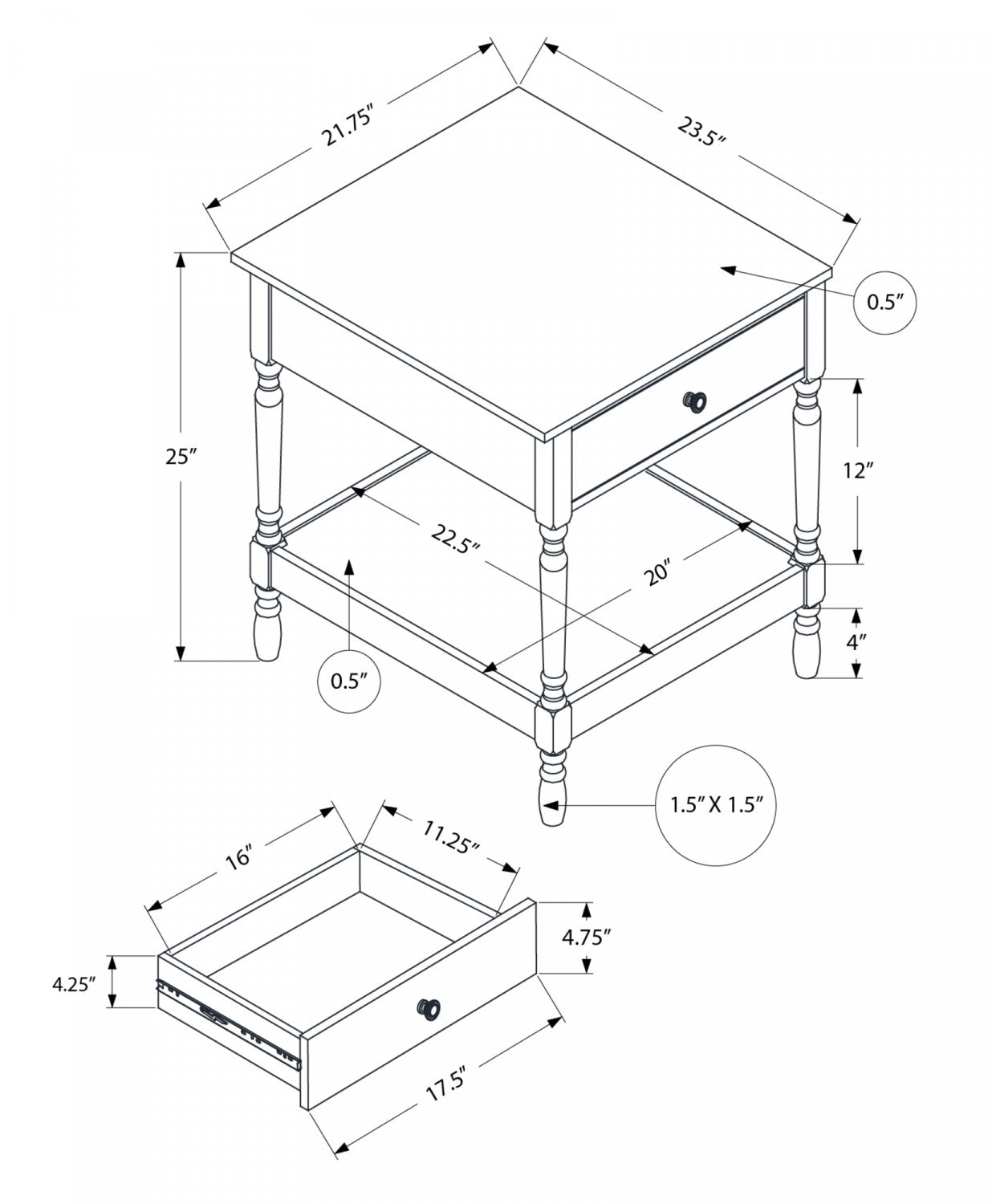 21.75″
23.5″
0.5″
25″
12″
22.5″
20″
4″
0.5″
1.5″ X 1.5″
16″
11.25″
4.75″
4.25″
17.5″