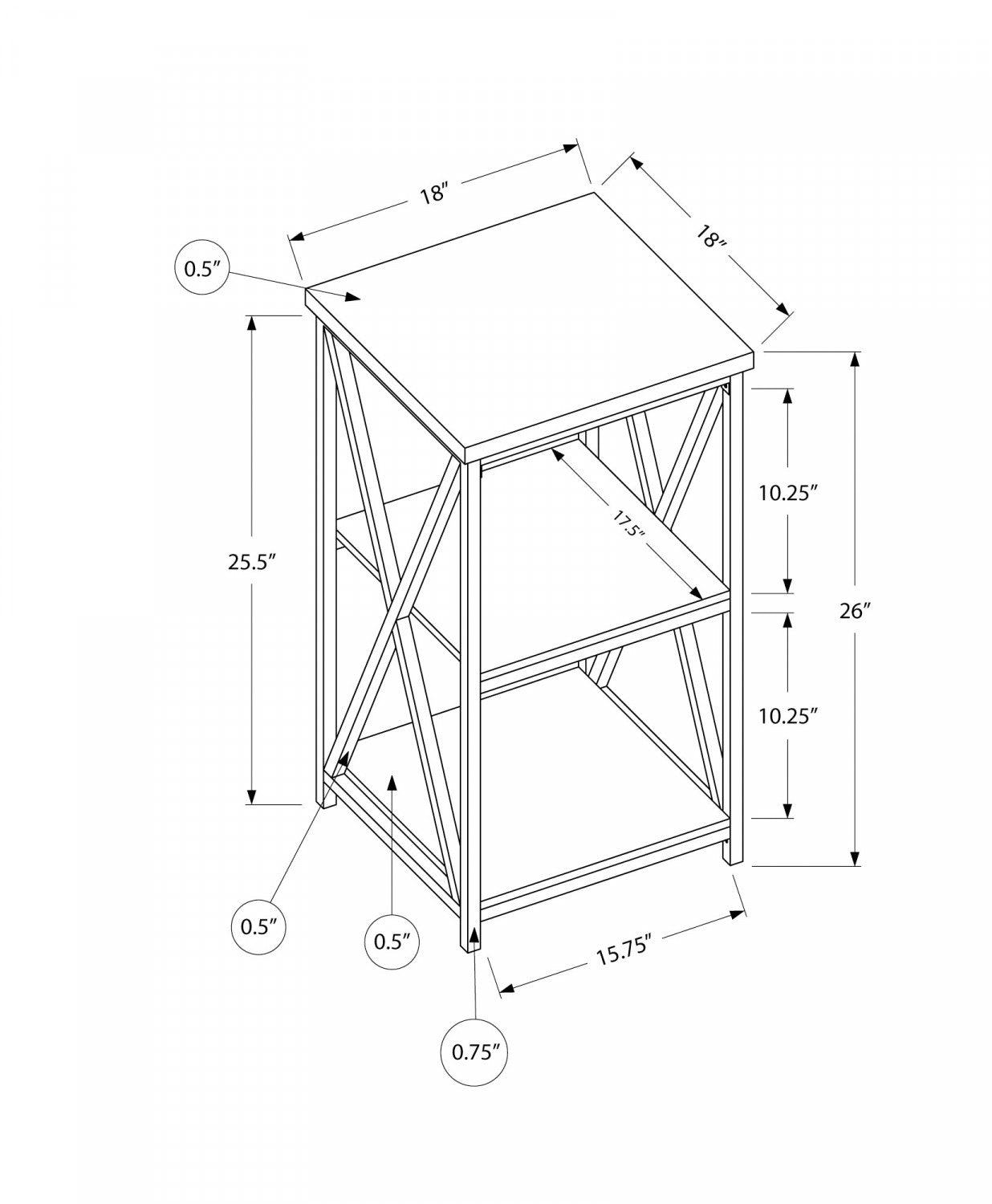 18″
18″
0.5″
25.5″
17.5″
10.25″
26″
10.25″
0.5″
0.5″
15.75″
0.75″