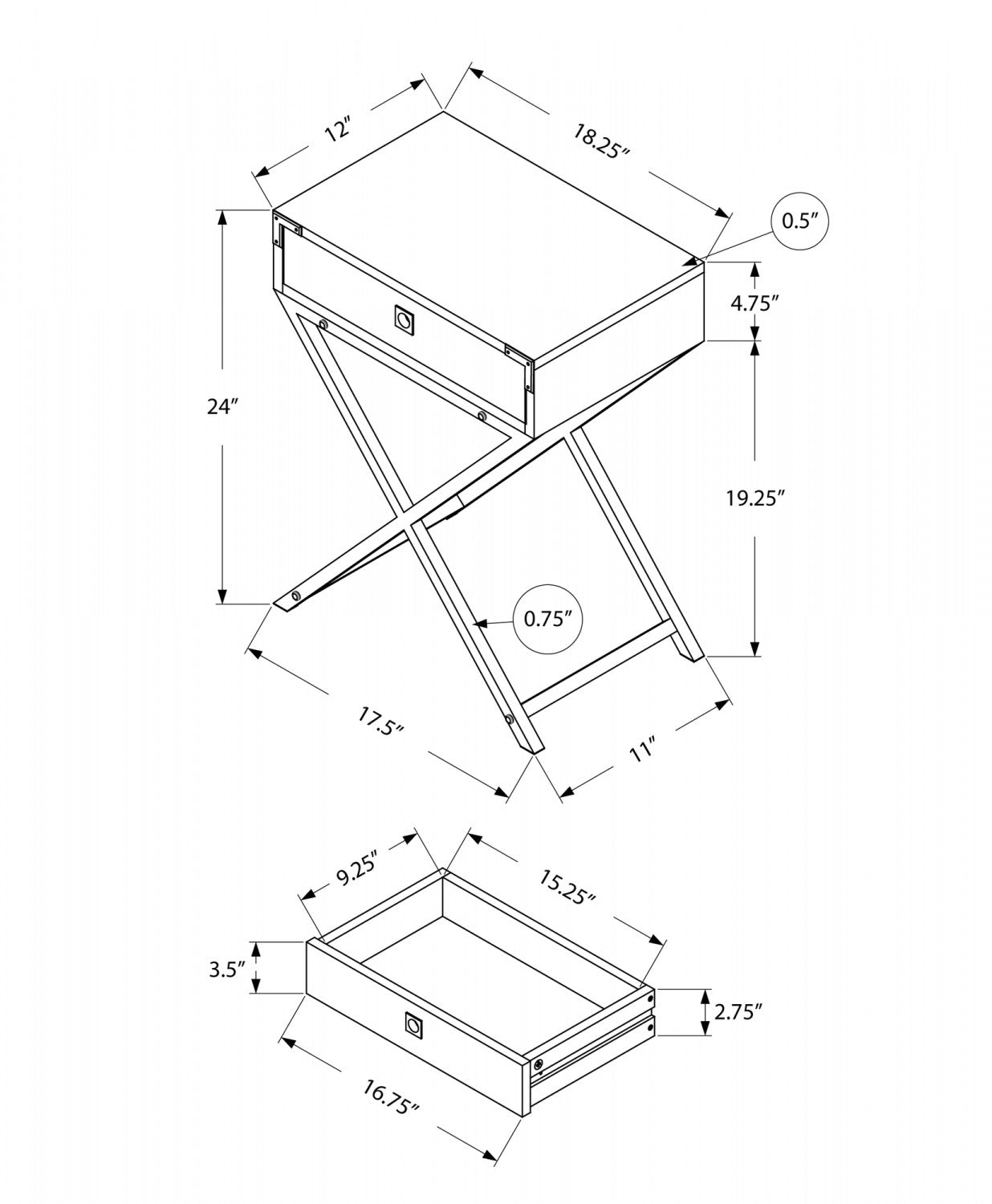 12"

18.25"

0.5"

4.75"

24"

19.25"

0.75"

17.5"

11"

9.25"

15.25"

3.5"

2.75"

16.75"