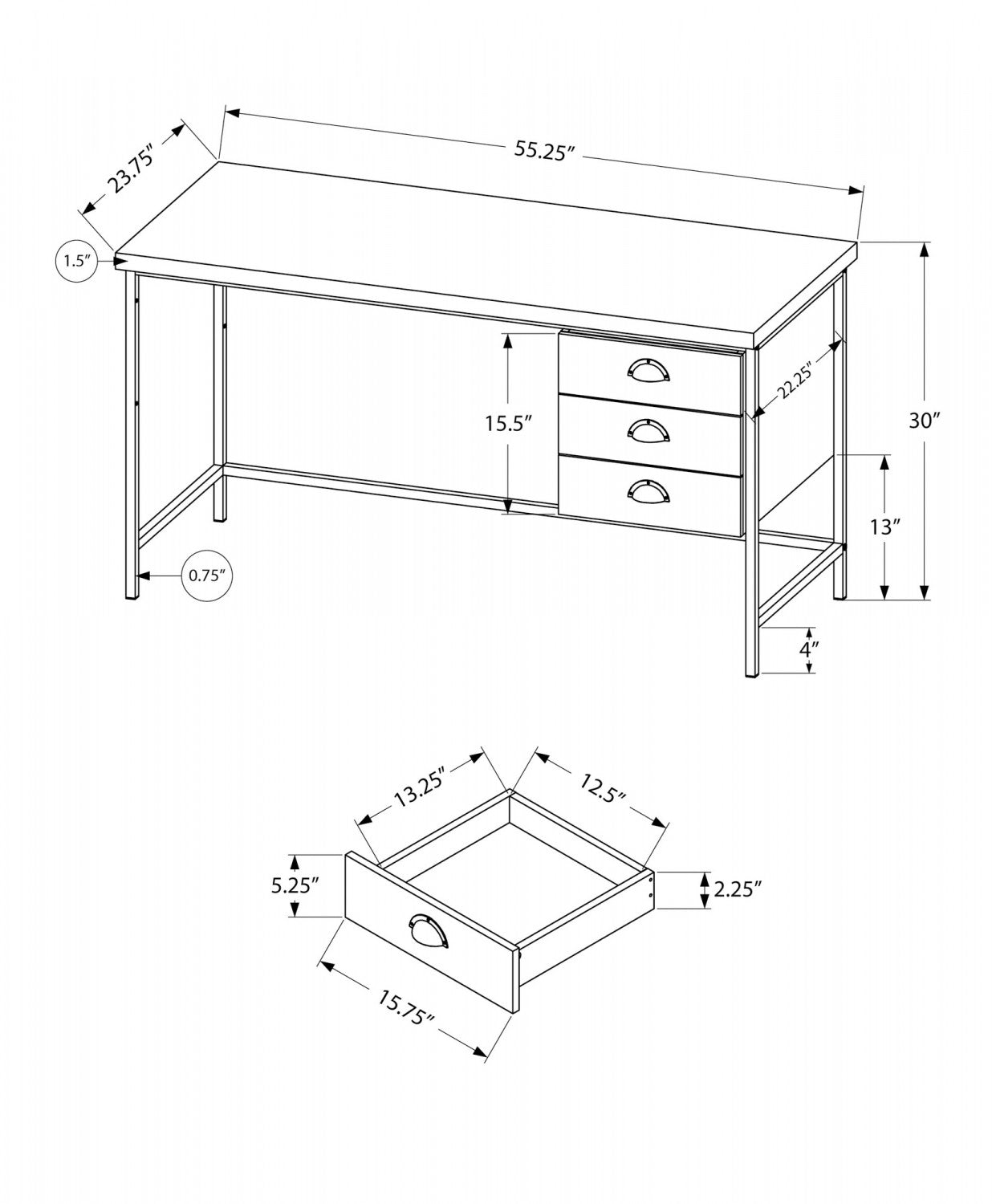 23.75″

55.25″

1.5″

15.5″

22.25″

30″

13″

0.75″

4″

13.25″

12.5″

5.25″

2.25″

15.75″