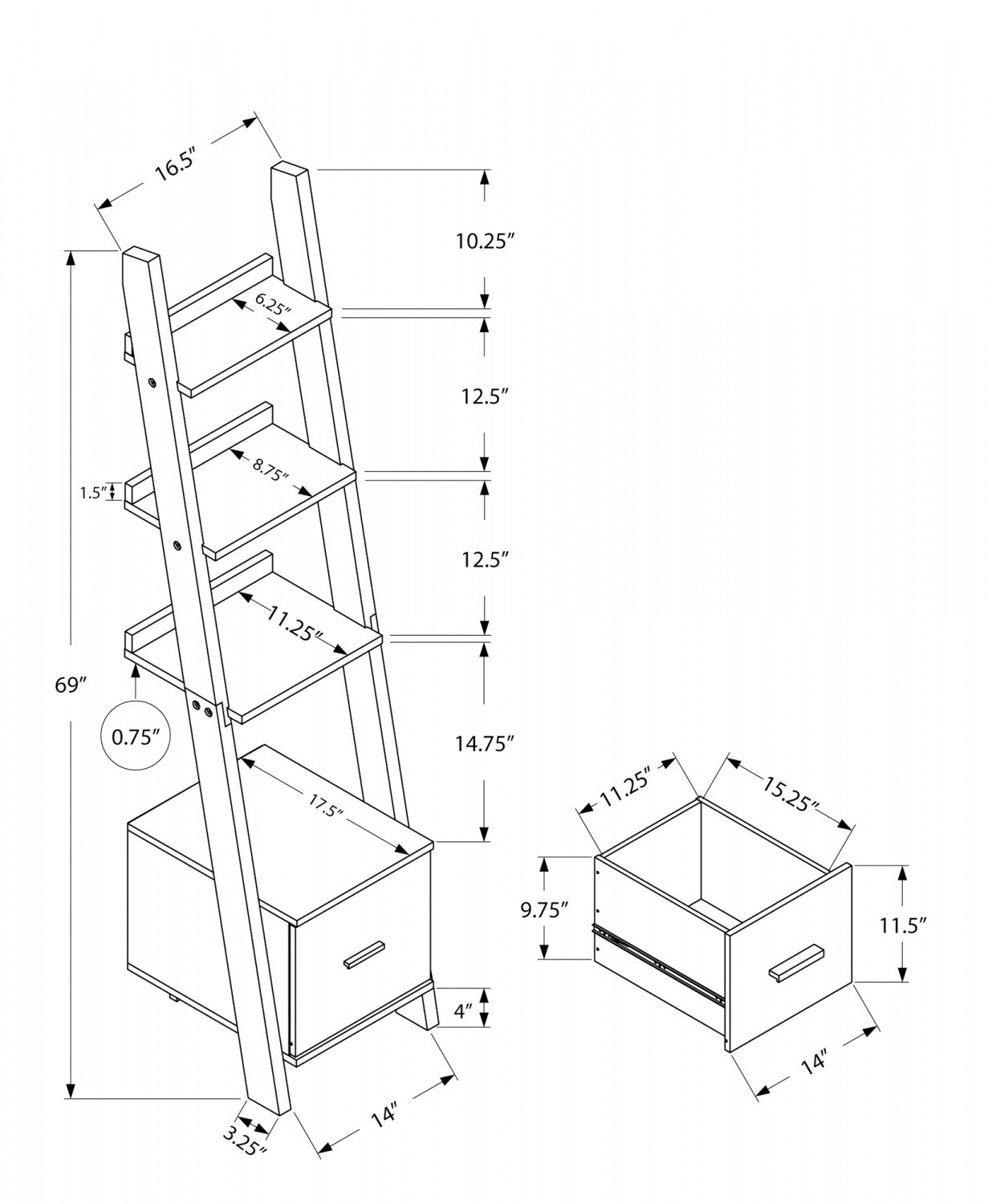 16.5″
10.25″
6.25″
12.5″
8.75″
1.5″
12.5″
11.25″
69″
0.75″
14.75″
17.5″
4″
14″
3.25″
11.25″
15.25″
9.75″
11.5″
14″