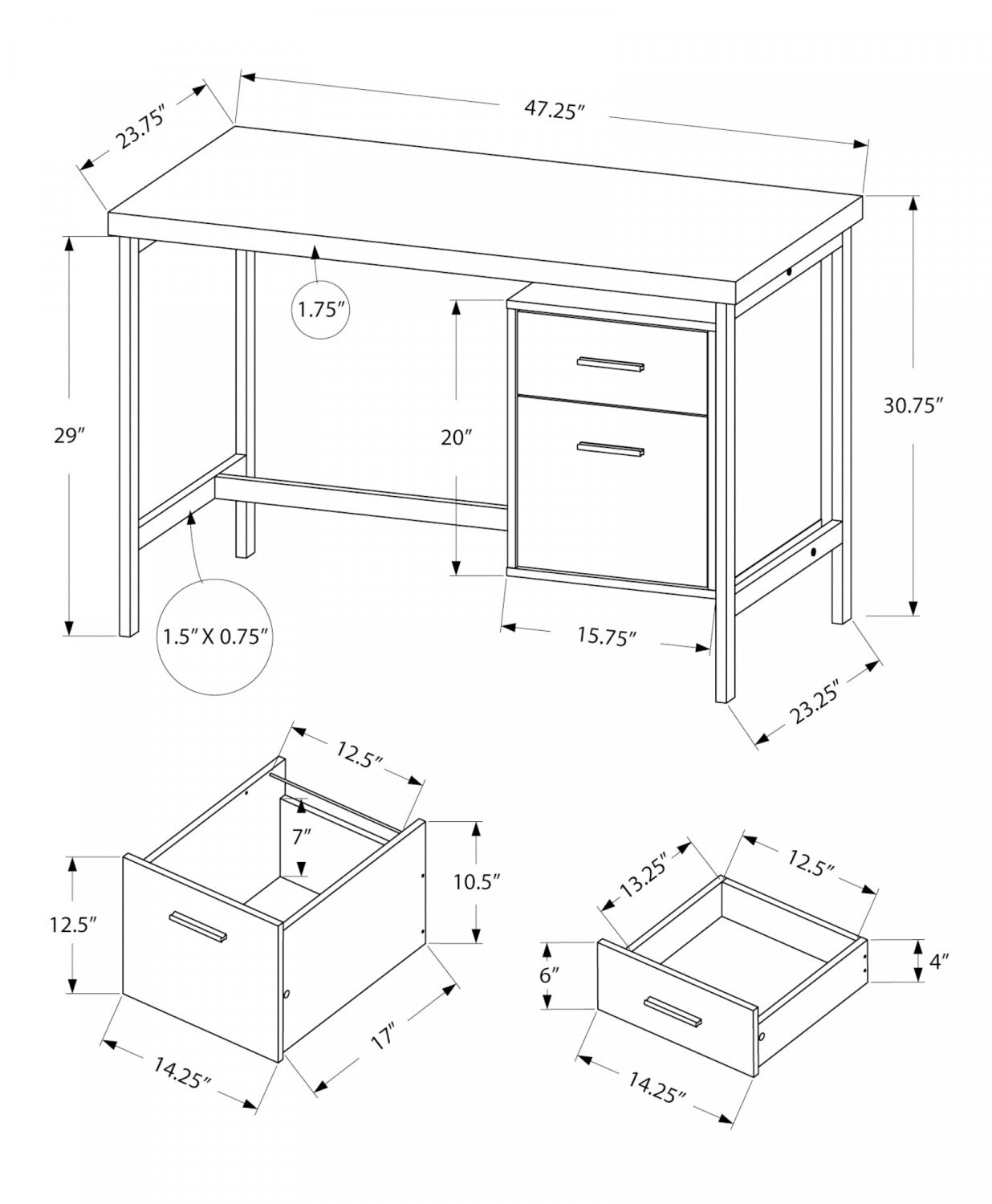 23.75″

47.25″

1.75″

29″

20″

30.75″

1.5″ X 0.75″

15.75″

23.25″

12.5″

7″

10.5″

12.5″

17″

14.25″

13.25″

12.5″

6″

4″

14.25″