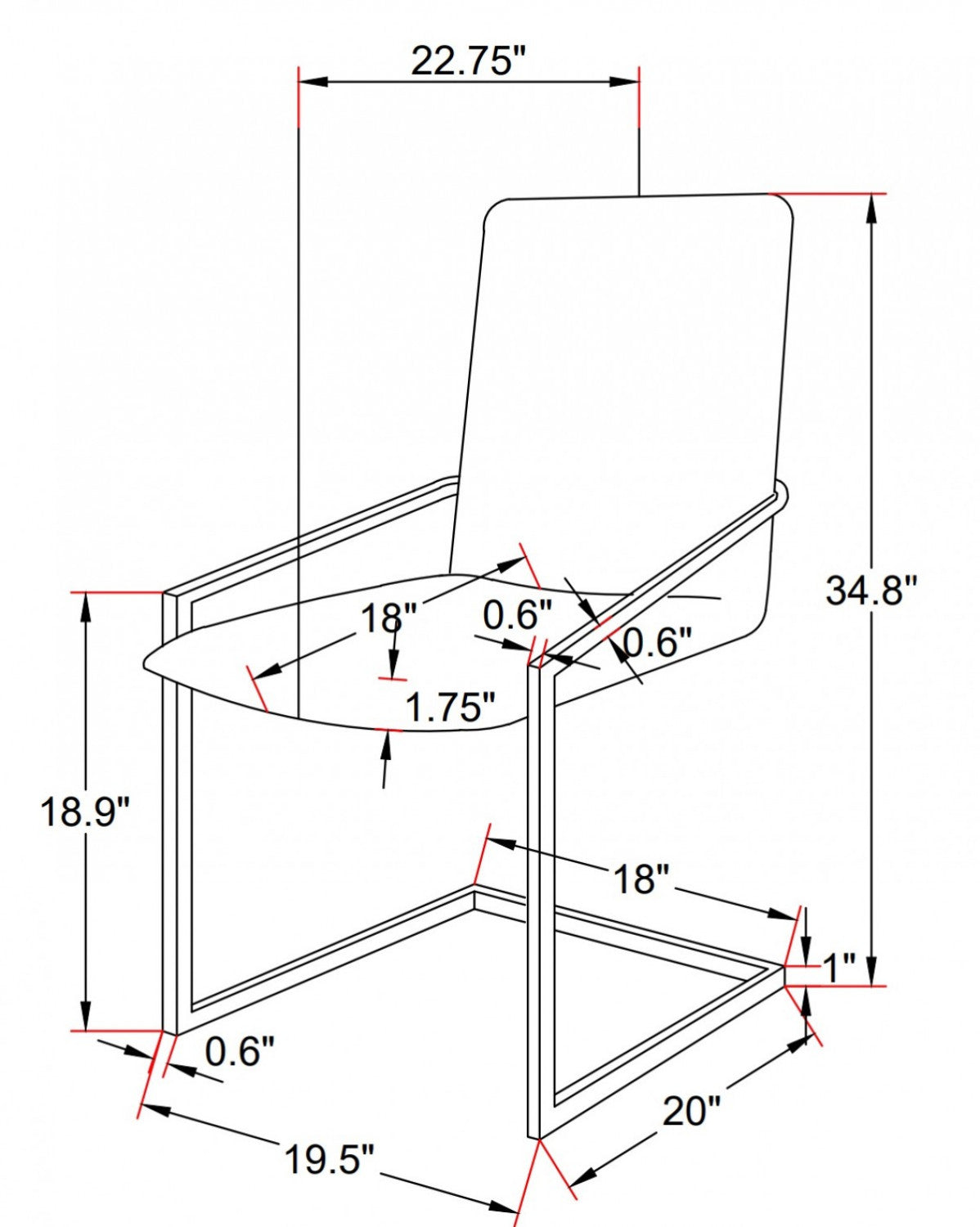 22.75"

34.8"

18"

0.6"

0.6"

1.75"

18.9"

18"

1"

0.6"

20"

19.5"