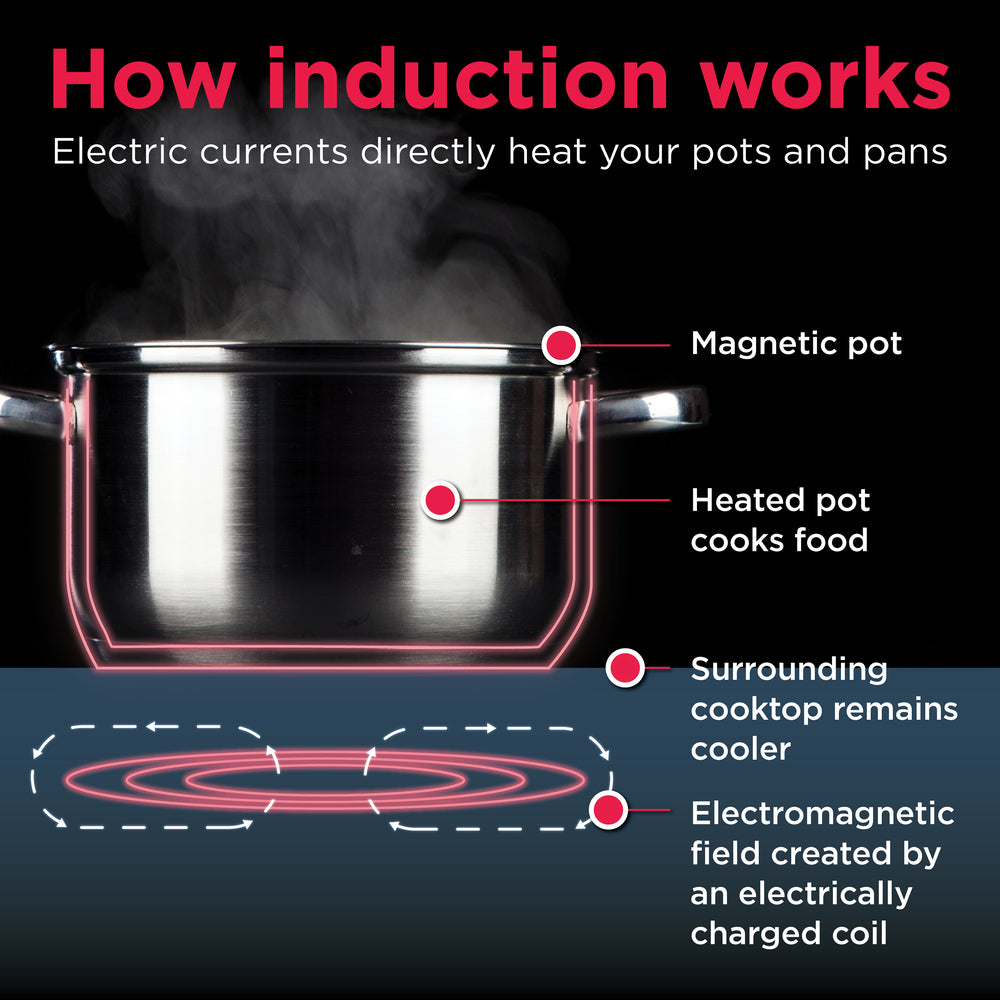 How induction works

Electric currents directly heat your pots and pans

Magnetic pot

Heated pot cooks food

Surrounding cooktop remains cooler

Electromagnetic field created by an electrically charged coil