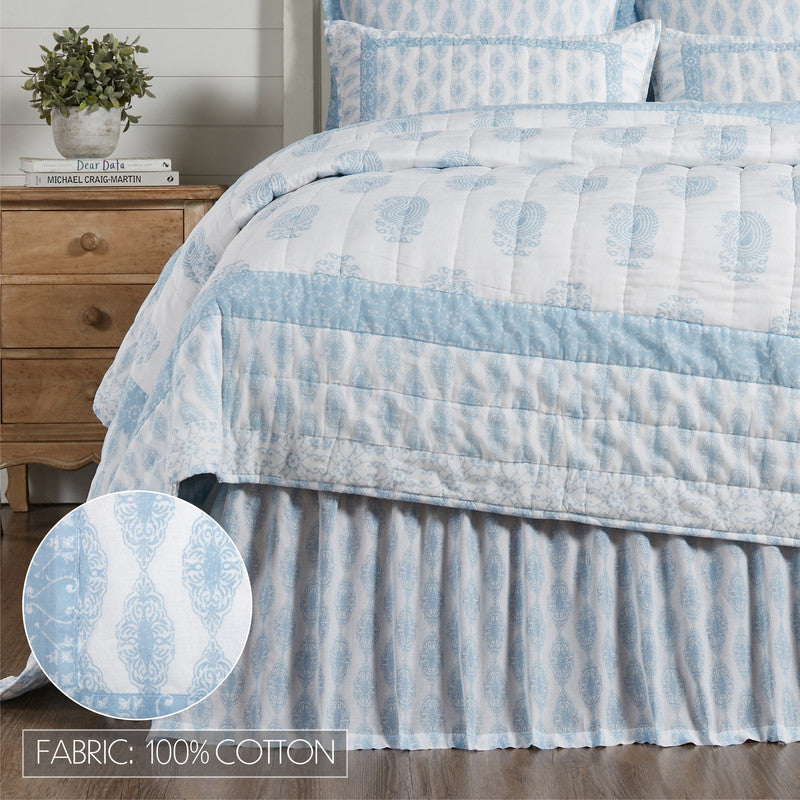 Dear Data
MICHAEL CRAIG-MARTIN

FABRIC: 100% COTTON