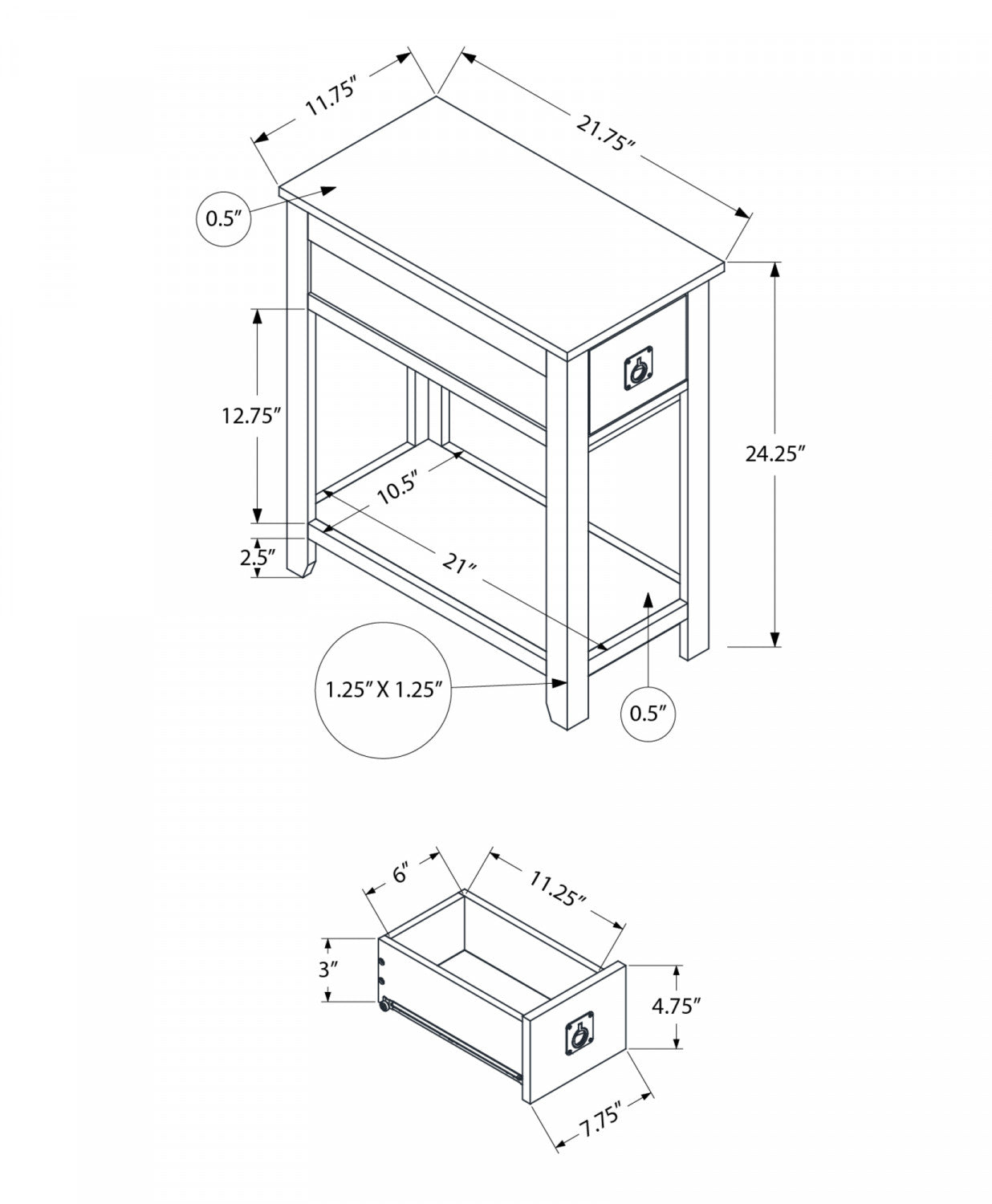 11.75″
21.75″
0.5″
12.75″
24.25″
10.5″
2.5″
21″
1.25″ X 1.25″
0.5″
6″
11.25″
3″
4.75″
7.75″