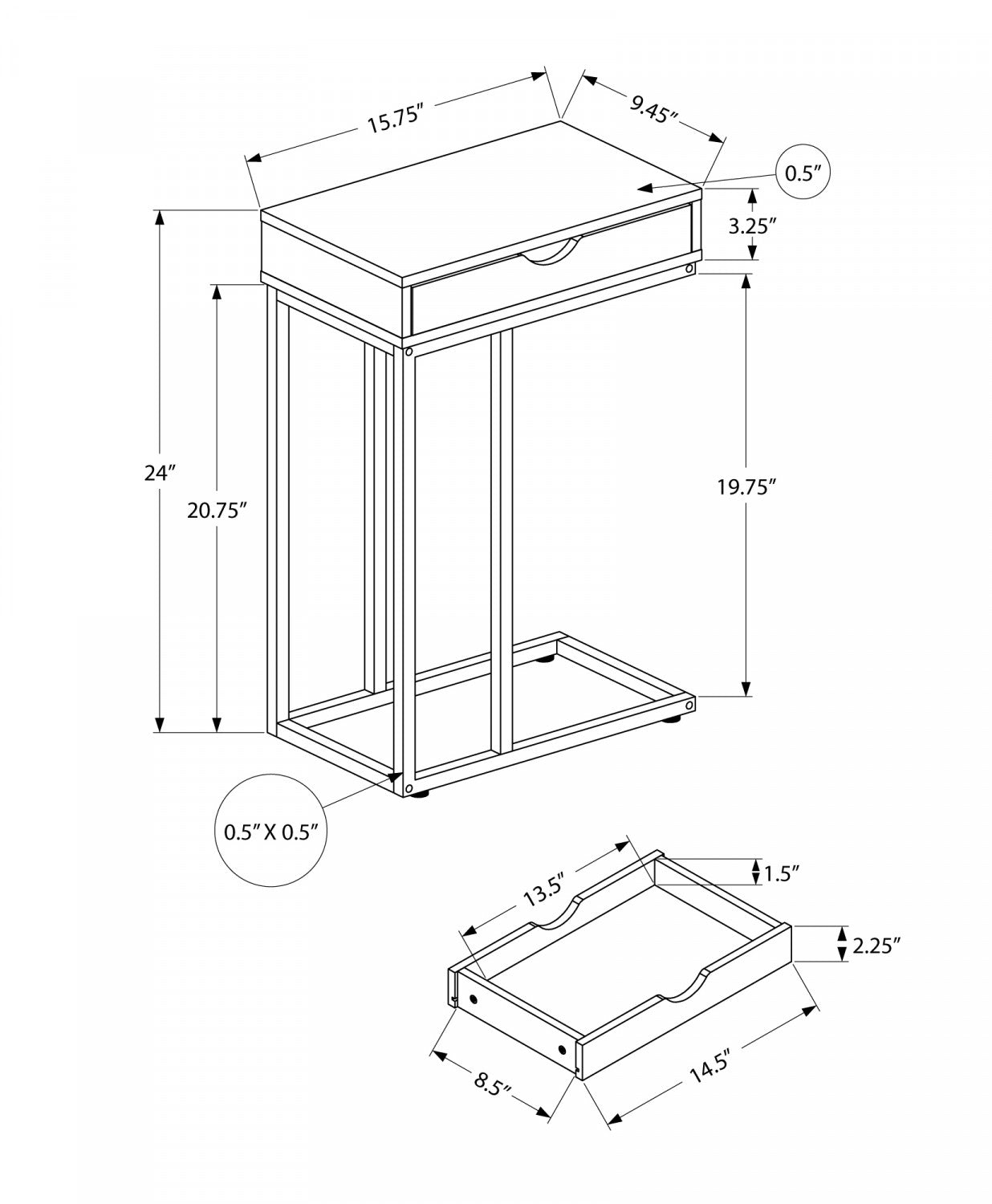 15.75″

9.45″

0.5″

3.25″

24″

20.75″

19.75″

0.5″ X 0.5″

13.5″

1.5″

2.25″

8.5″

14.5″