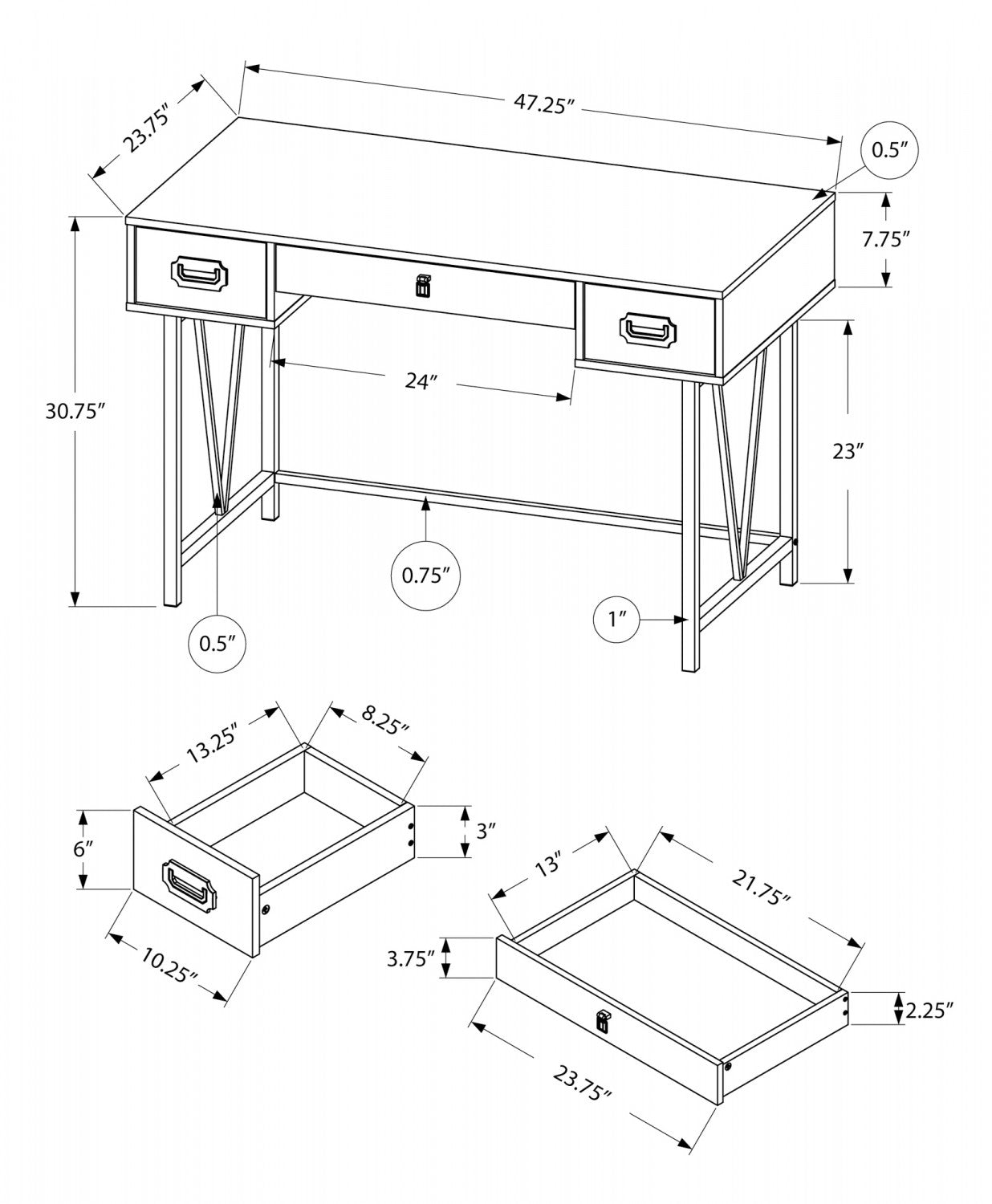 23.75″
47.25″
0.5″
7.75″
30.75″
24″
23″
0.75″
0.5″
1″
13.25″
8.25″
6″
3″
10.25″
13″
21.75″
3.75″
2.25″
23.75″